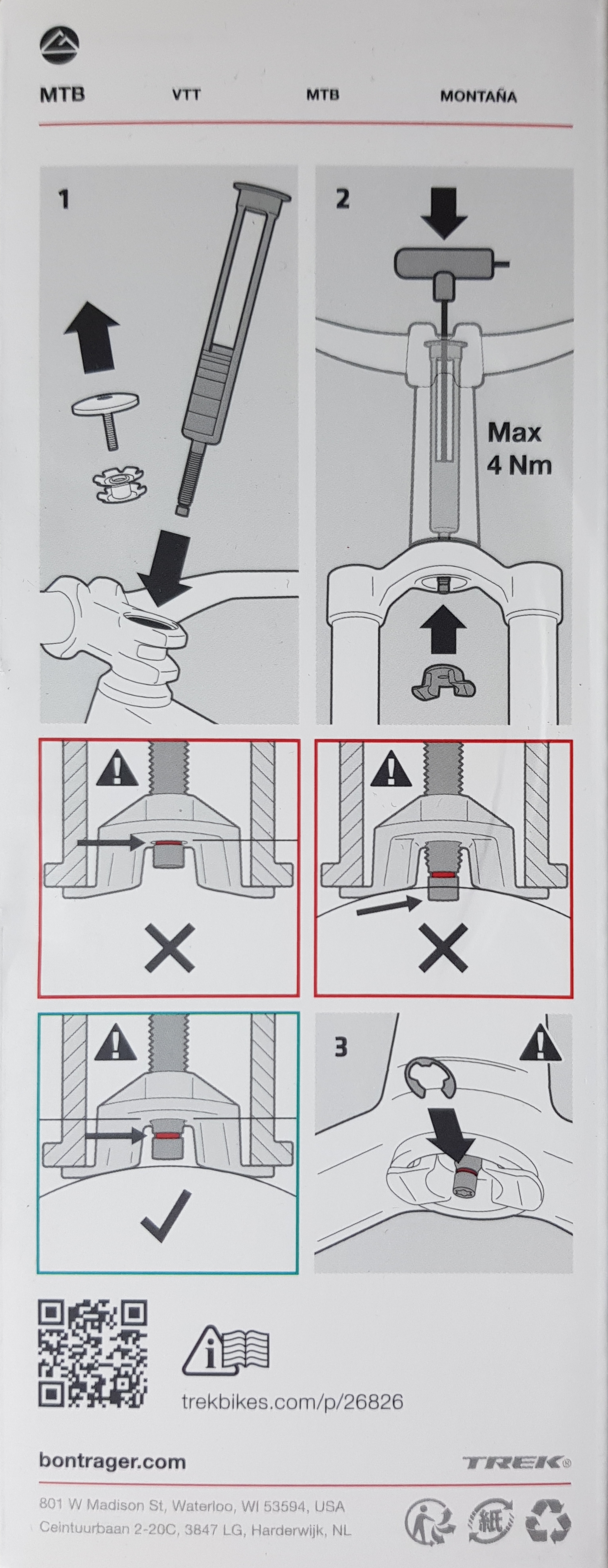 MTB VTT MTB MONTAÑA

1

2

Max 4 Nm

3

trekbikes.com/p/26826

bontrager.com

TREK®

801 W Madison St, Waterloo, WI 53594, USA
Ceintuurbaan 2-20C, 3847 LG, Harderwijk, NL

紙